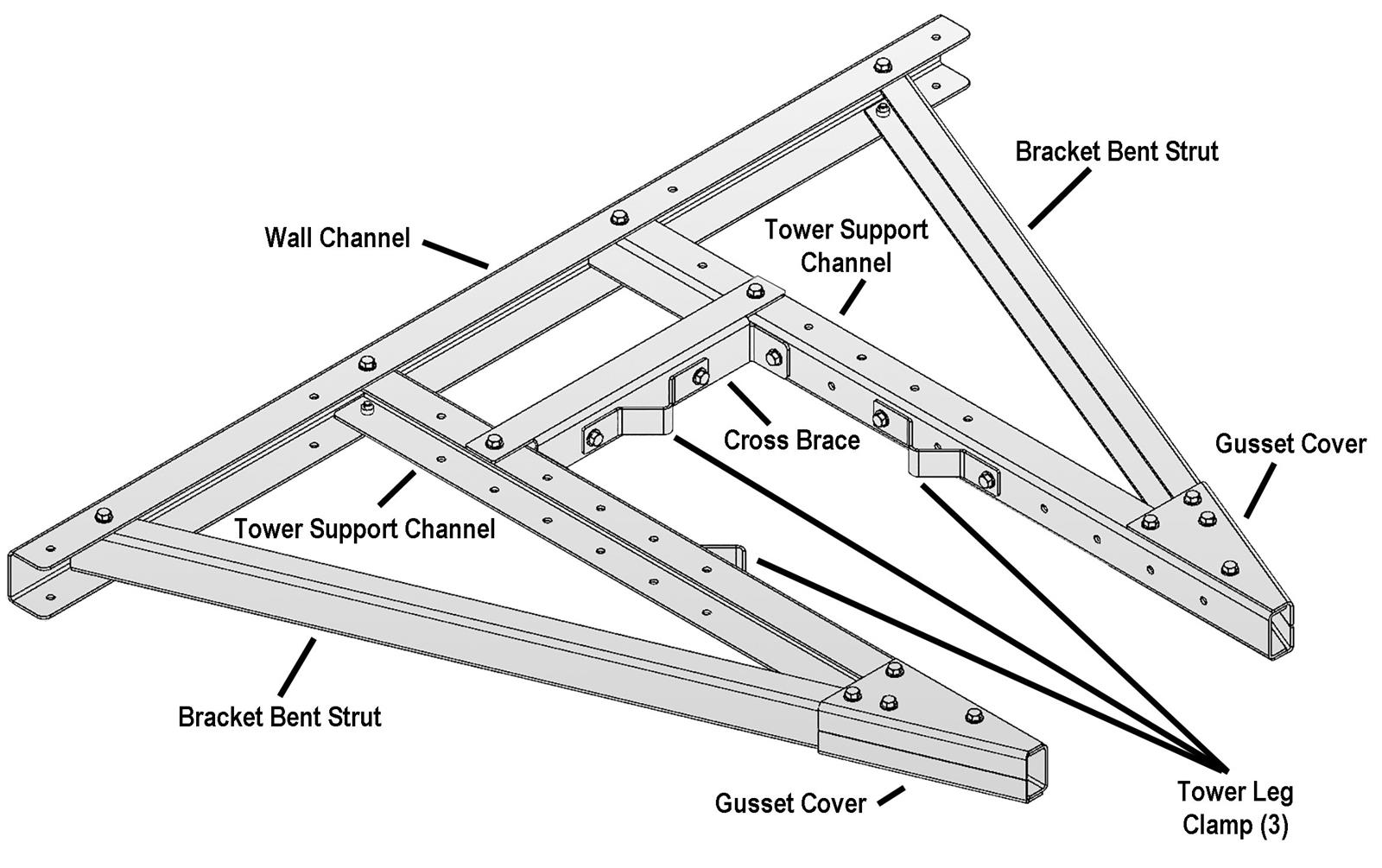 Bracket Bent Strut

Wall Channel

Tower Support Channel

Cross Brace

Gusset Cover

Tower Support Channel

Bracket Bent Strut

Gusset Cover

Tower Leg Clamp (3)